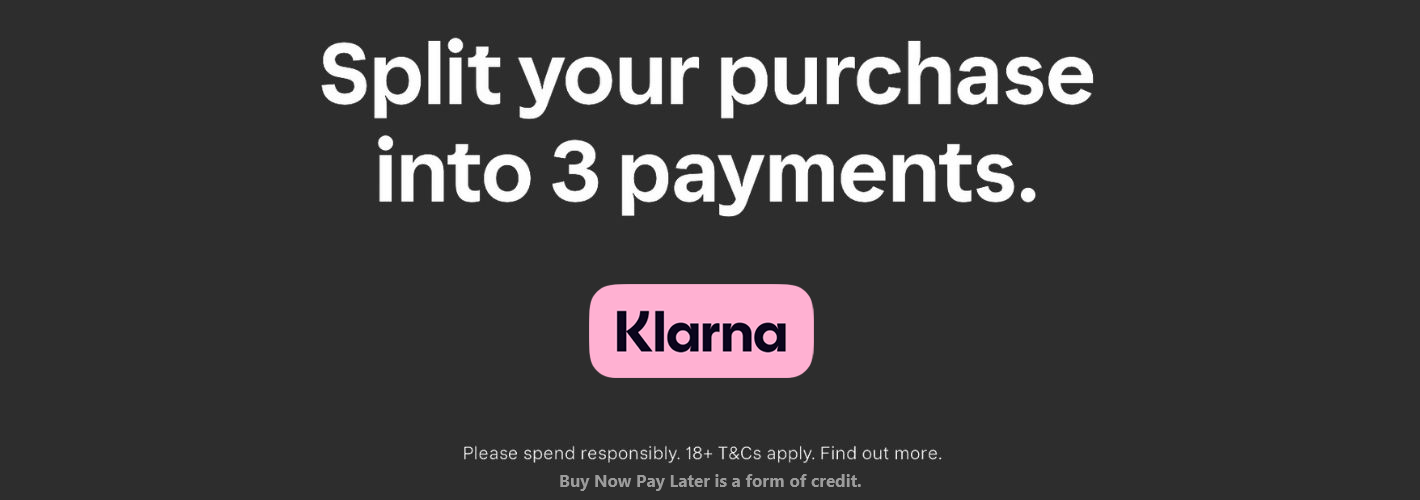 Split your purchase into 3 payments.

Klarna

Please spend responsibly. 18+ T&Cs apply. Find out more.
Buy Now Pay Later is a form of credit.